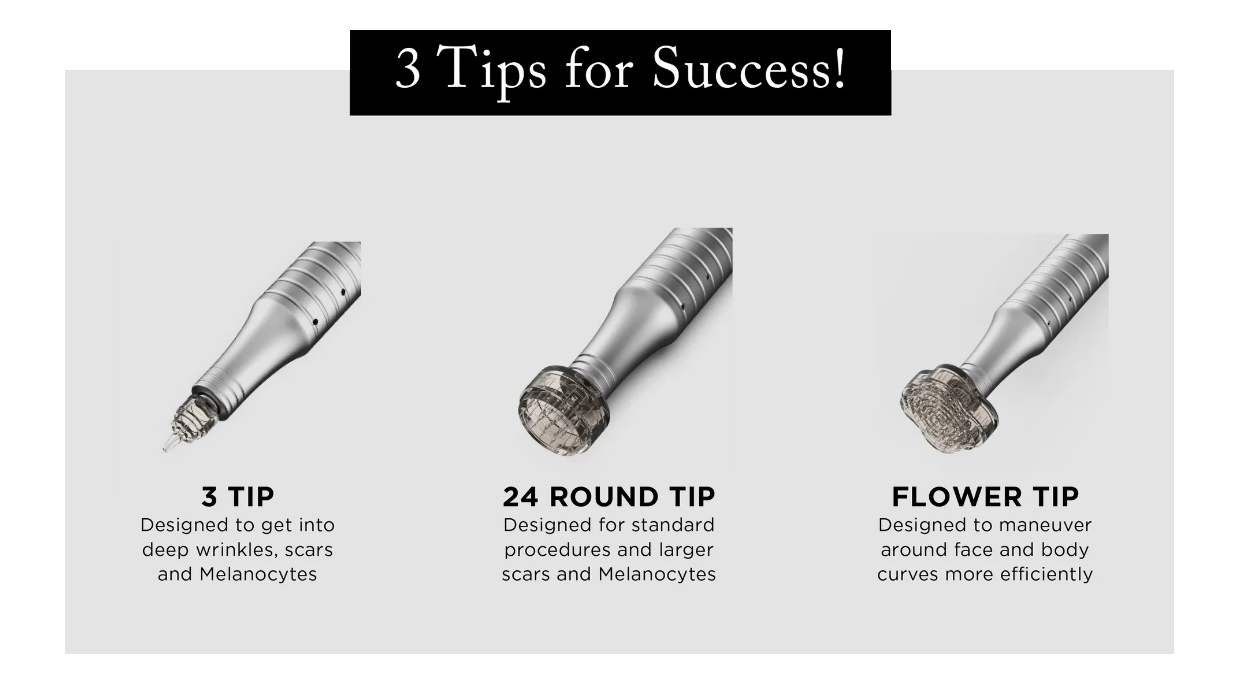 3 Tips for Success!

3 TIP
Designed to get into deep wrinkles, scars and Melanocytes

24 ROUND TIP
Designed for standard procedures and larger scars and Melanocytes

FLOWER TIP
Designed to maneuver around face and body curves more efficiently